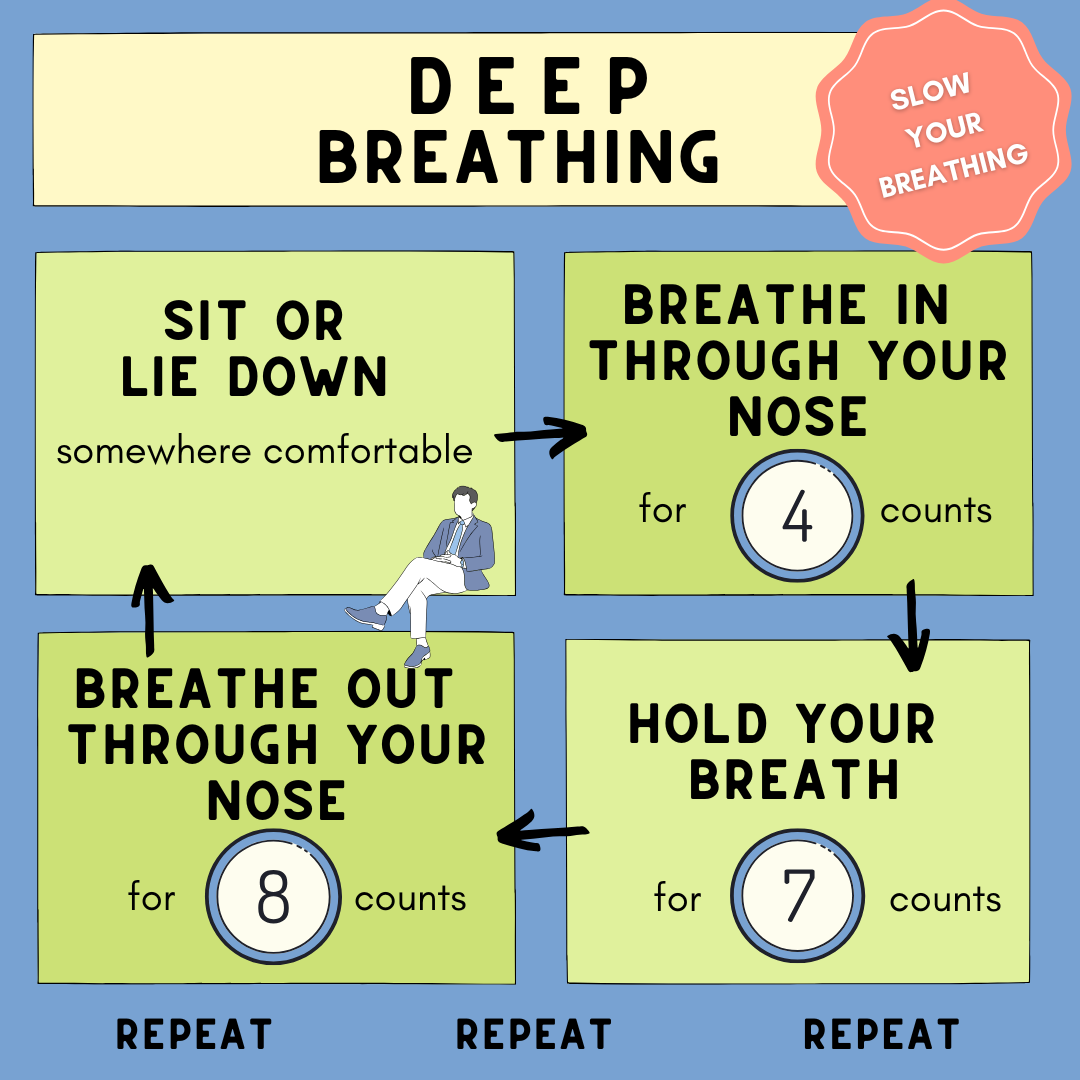 DEEP BREATHING

SLOW YOUR BREATHING

SIT OR LIE DOWN

somewhere comfortable

BREATHE IN THROUGH YOUR NOSE

for 4 counts

HOLD YOUR BREATH

for 7 counts

BREATHE OUT THROUGH YOUR NOSE

for 8 counts

REPEAT REPEAT REPEAT